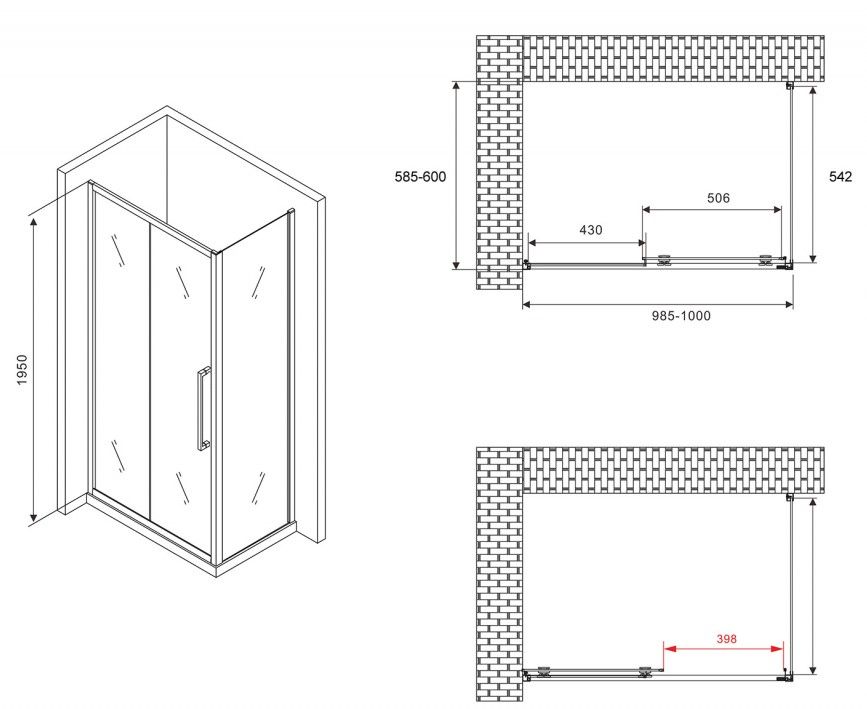 1950

585-600

542

506

430

985-1000

398